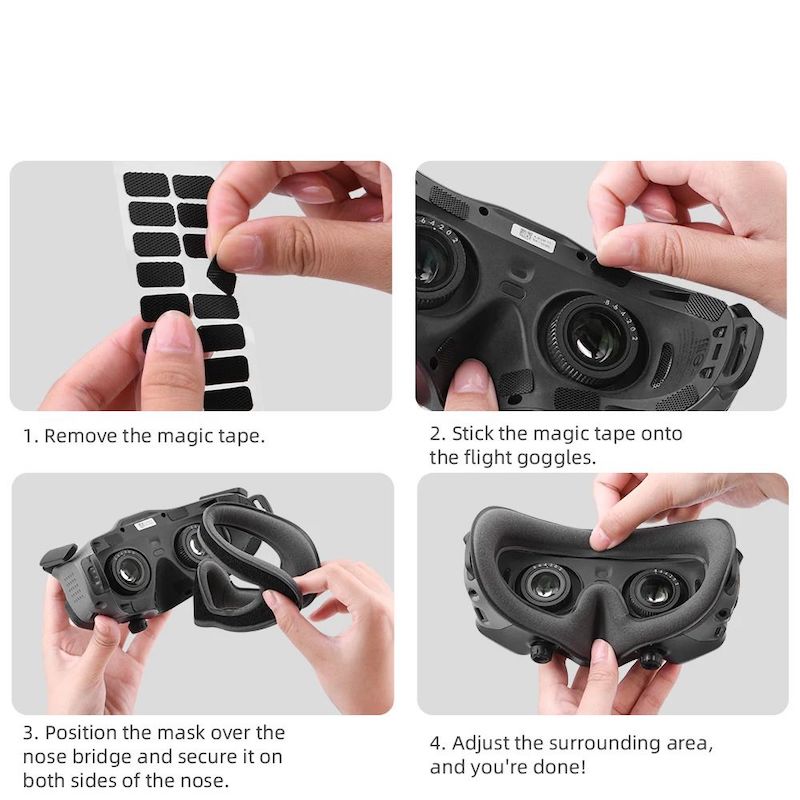 1. Remove the magic tape.

2. Stick the magic tape onto the flight goggles.

3. Position the mask over the nose bridge and secure it on both sides of the nose.

4. Adjust the surrounding area, and you're done!