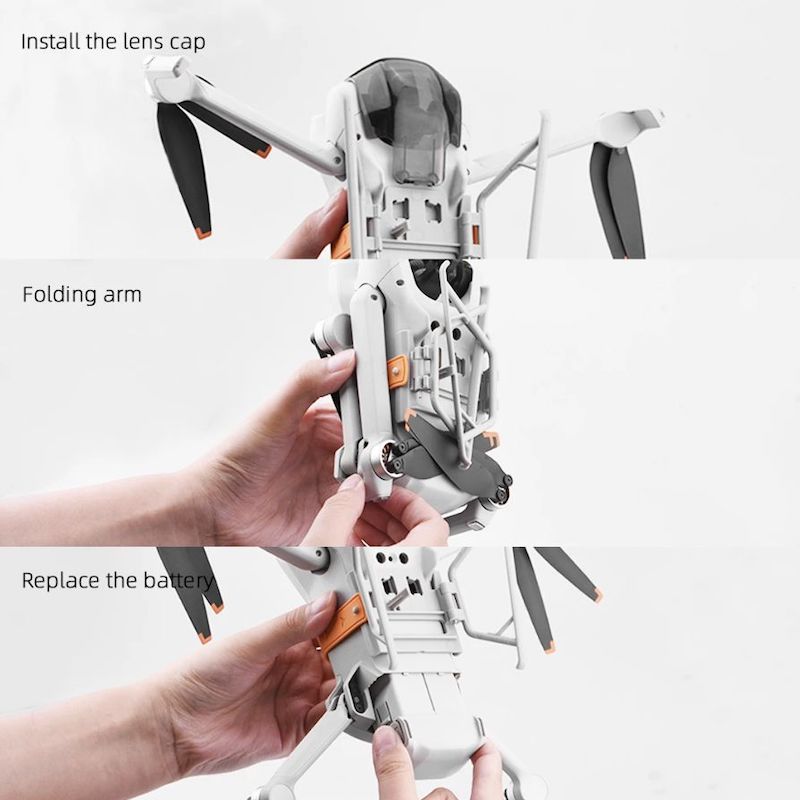 Install the lens cap

Folding arm

Replace the battery