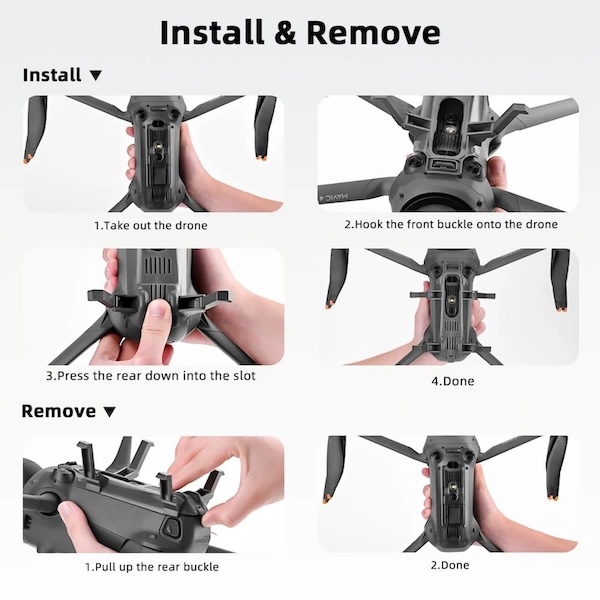 Install & Remove

Install ▼

1.Take out the drone

MAVIC 4

2.Hook the front buckle onto the drone

3.Press the rear down into the slot

4.Done

Remove ▼

1.Pull up the rear buckle

2.Done